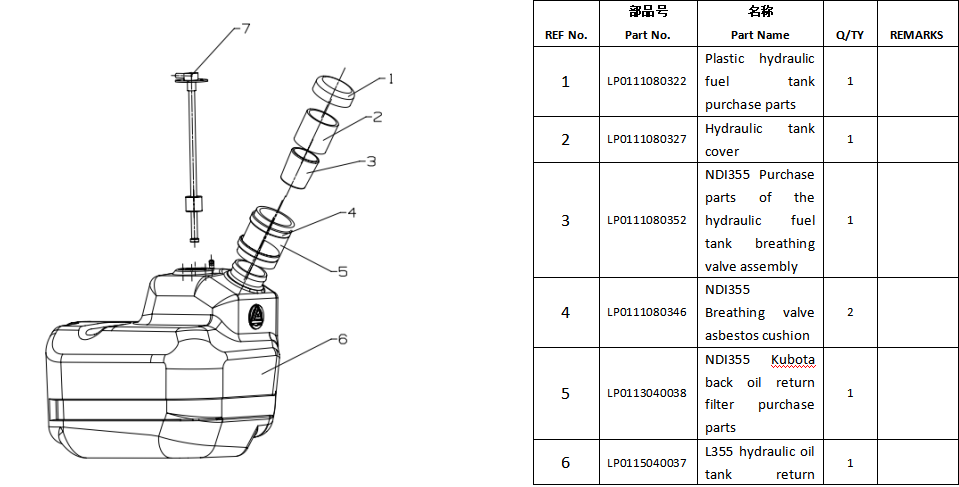 7
1
2
3
4
5
6

| REF No. | 部品号 Part No. | 名称 Part Name | Q/TY | REMARKS |
|---|---|---|---|---|
| 1 | LP0111080322 | Plastic hydraulic fuel tank purchase parts | 1 | |
| 2 | LP0111080327 | Hydraulic tank cover | 1 | |
| 3 | LP0111080352 | NDI355 Purchase parts of the hydraulic fuel tank breathing valve assembly | 1 | |
| 4 | LP0111080346 | NDI355 Breathing valve asbestos cushion | 2 | |
| 5 | LP0113040038 | NDI355 Kubota back oil return filter purchase parts | 1 | |
| 6 | LP0115040037 | L355 hydraulic oil tank return | 1 | |