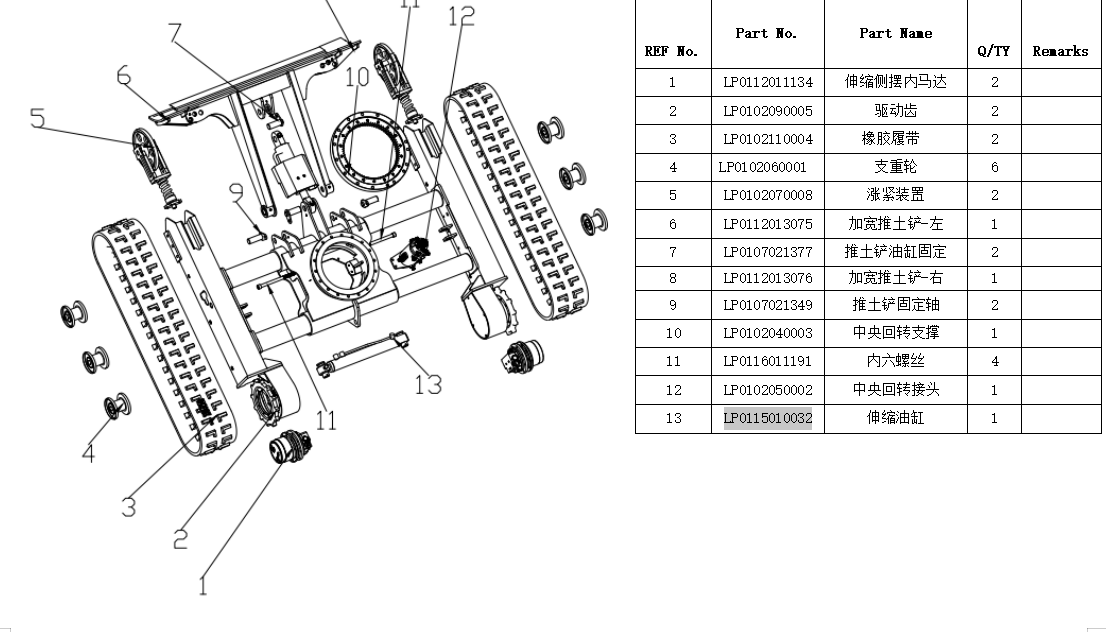 11
12
7
6
10
5
9
13
11
4
3
2
1

| REF No. | Part No. | Part Name | Q/TY | Remarks |
|---|---|---|---|---|
| 1 | LP0112011134 | 伸缩侧摆内马达 | 2 | |
| 2 | LP0102090005 | 驱动齿 | 2 | |
| 3 | LP0102110004 | 橡胶履带 | 2 | |
| 4 | LP0102060001 | 支重轮 | 6 | |
| 5 | LP0102070008 | 涨紧装置 | 2 | |
| 6 | LP0112013075 | 加宽推土铲-左 | 1 | |
| 7 | LP0107021377 | 推土铲油缸固定 | 2 | |
| 8 | LP0112013076 | 加宽推土铲-右 | 1 | |
| 9 | LP0107021349 | 推土铲固定轴 | 2 | |
| 10 | LP0102040003 | 中央回转支撑 | 1 | |
| 11 | LP0116011191 | 内六螺丝 | 4 | |
| 12 | LP0102050002 | 中央回转接头 | 1 | |
| 13 | LP0115010032 | 伸缩油缸 | 1 | |