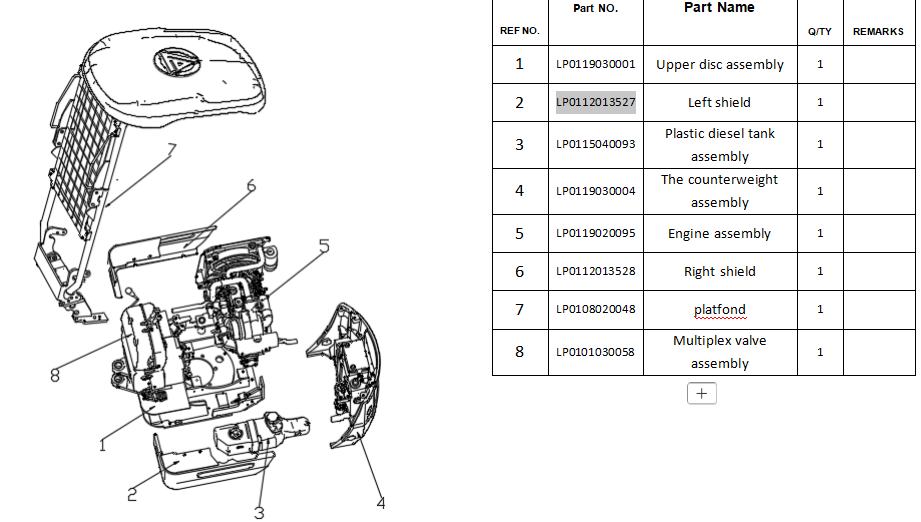 7
6
5
8
1
2
3
4

| REF NO. | Part NO. | Part Name | Q/TY | REMARKS |
|---|---|---|---|---|
| 1 | LP0119030001 | Upper disc assembly | 1 | |
| 2 | LP0112013527 | Left shield | 1 | |
| 3 | LP0115040093 | Plastic diesel tank assembly | 1 | |
| 4 | LP0119030004 | The counterweight assembly | 1 | |
| 5 | LP0119020095 | Engine assembly | 1 | |
| 6 | LP0112013528 | Right shield | 1 | |
| 7 | LP0108020048 | platfond | 1 | |
| 8 | LP0101030058 | Multiplex valve assembly | 1 | |

+