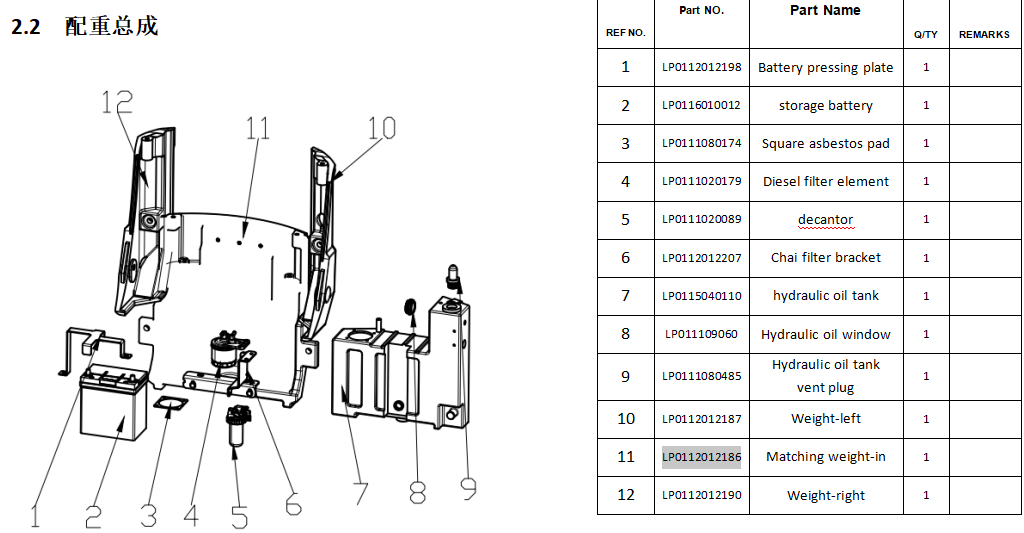 2.2 配重总成

12 11 10

1 2 3 4 5 6 7 8 9

| REF NO. | Part NO. | Part Name | Q/TY | REMARKS |
|---|---|---|---|---|
| 1 | LP0112012198 | Battery pressing plate | 1 | |
| 2 | LP0116010012 | storage battery | 1 | |
| 3 | LP0111080174 | Square asbestos pad | 1 | |
| 4 | LP0111020179 | Diesel filter element | 1 | |
| 5 | LP0111020089 | decantor | 1 | |
| 6 | LP0112012207 | Chai filter bracket | 1 | |
| 7 | LP0115040110 | hydraulic oil tank | 1 | |
| 8 | LP011109060 | Hydraulic oil window | 1 | |
| 9 | LP0111080485 | Hydraulic oil tank vent plug | 1 | |
| 10 | LP0112012187 | Weight-left | 1 | |
| 11 | LP0112012186 | Matching weight-in | 1 | |
| 12 | LP0112012190 | Weight-right | 1 | |