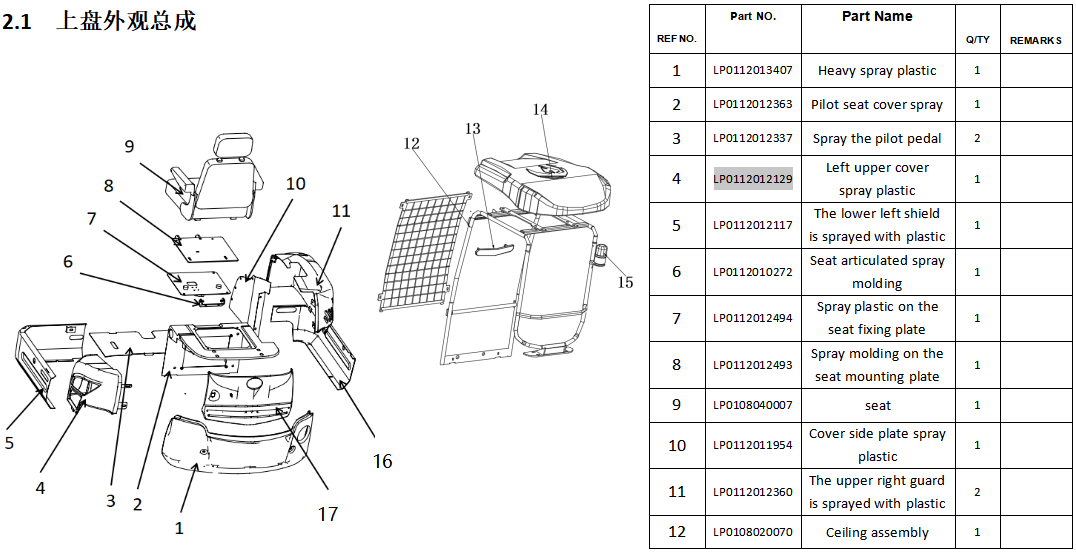 2.1 上盘外观总成

9
8
7
6
10
11
5
4
3
2
1
17
16
12
13
14
15

| REF NO. | Part NO. | Part Name | Q/TY | REMARKS |
|---|---|---|---|---|
| 1 | LP0112013407 | Heavy spray plastic | 1 | |
| 2 | LP0112012363 | Pilot seat cover spray | 1 | |
| 3 | LP0112012337 | Spray the pilot pedal | 2 | |
| 4 | LP0112012129 | Left upper cover spray plastic | 1 | |
| 5 | LP0112012117 | The lower left shield is sprayed with plastic | 1 | |
| 6 | LP0112010272 | Seat articulated spray molding | 1 | |
| 7 | LP0112012494 | Spray plastic on the seat fixing plate | 1 | |
| 8 | LP0112012493 | Spray molding on the seat mounting plate | 1 | |
| 9 | LP0108040007 | seat | 1 | |
| 10 | LP0112011954 | Cover side plate spray plastic | 1 | |
| 11 | LP0112012360 | The upper right guard is sprayed with plastic | 2 | |
| 12 | LP0108020070 | Ceiling assembly | 1 | |