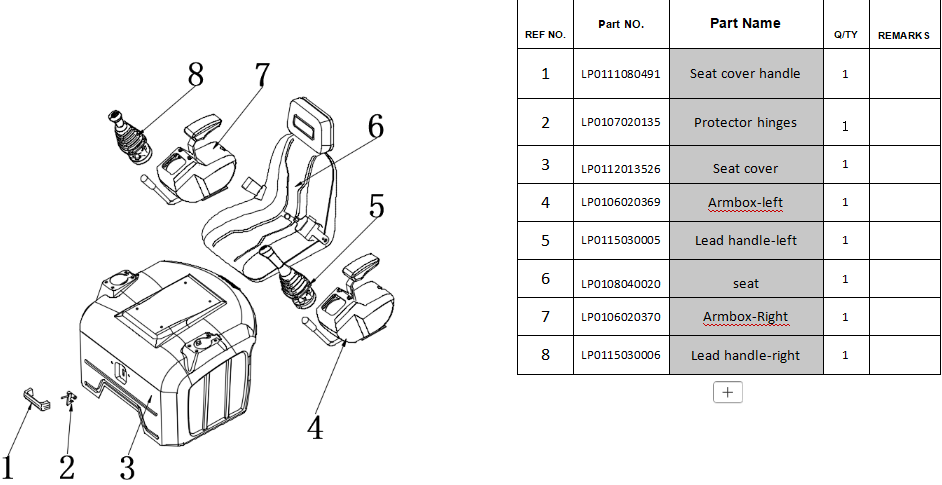 8 7 6 5 4 1 2 3

| REF NO. | Part NO. | Part Name | Q/TY | REMARKS |
|---|---|---|---|---|
| 1 | LP0111080491 | Seat cover handle | 1 | |
| 2 | LP0107020135 | Protector hinges | 1 | |
| 3 | LP0112013526 | Seat cover | 1 | |
| 4 | LP0106020369 | Armbox-left | 1 | |
| 5 | LP0115030005 | Lead handle-left | 1 | |
| 6 | LP0108040020 | seat | 1 | |
| 7 | LP0106020370 | Armbox-Right | 1 | |
| 8 | LP0115030006 | Lead handle-right | 1 | |

+