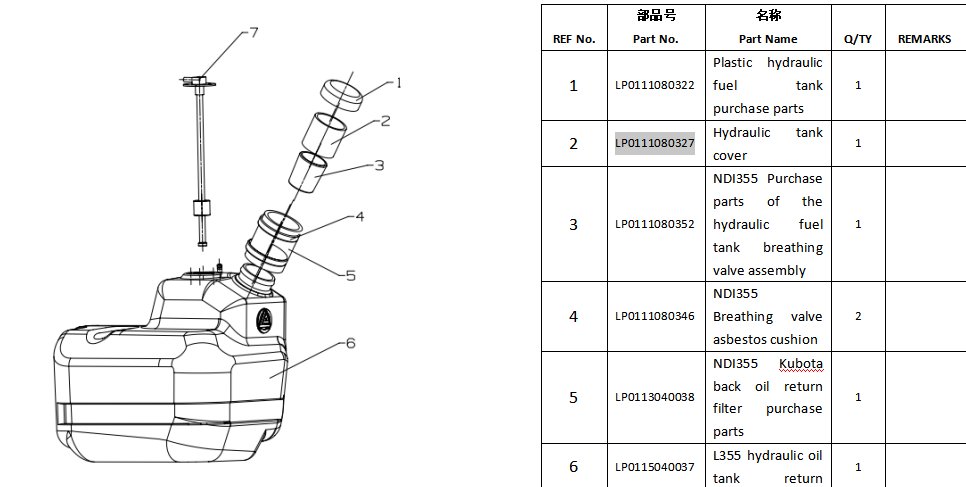 7
1
2
3
4
5
6

| REF No. | 部品号 Part No. | 名称 Part Name | Q/TY | REMARKS |
|---|---|---|---|---|
| 1 | LP0111080322 | Plastic hydraulic fuel tank purchase parts | 1 | |
| 2 | LP0111080327 | Hydraulic tank cover | 1 | |
| 3 | LP0111080352 | NDI355 Purchase parts of the hydraulic fuel tank breathing valve assembly | 1 | |
| 4 | LP0111080346 | NDI355 Breathing valve asbestos cushion | 2 | |
| 5 | LP0113040038 | NDI355 Kubota back oil return filter purchase parts | 1 | |
| 6 | LP0115040037 | L355 hydraulic oil tank return | 1 | |