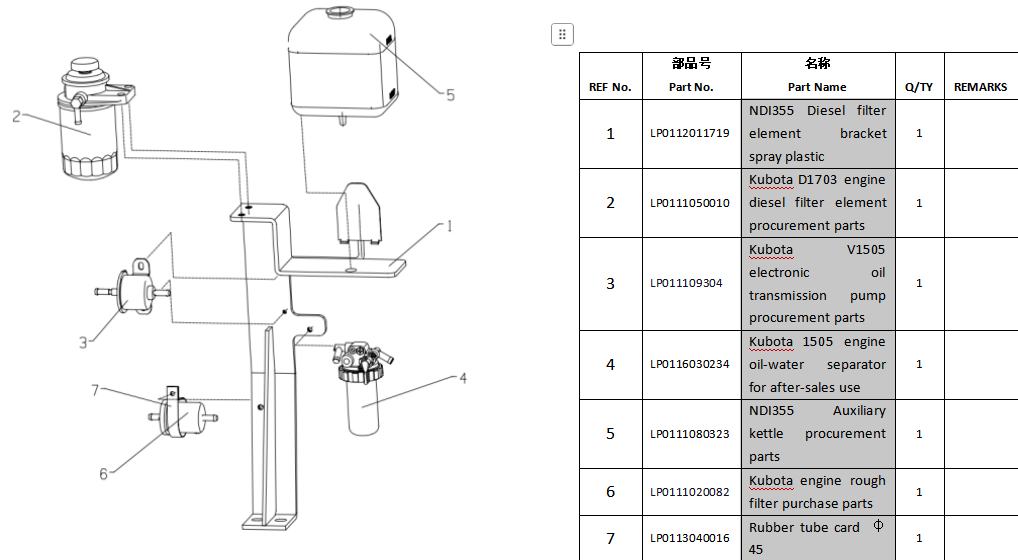 2

5

1

3

4

7

6

| REF No. | 部品号 Part No. | 名称 Part Name | Q/TY | REMARKS |
|---|---|---|---|---|
| 1 | LP0112011719 | NDI355 Diesel filter element bracket spray plastic | 1 | |
| 2 | LP0111050010 | Kubota D1703 engine diesel filter element procurement parts | 1 | |
| 3 | LP011109304 | Kubota V1505 electronic oil transmission pump procurement parts | 1 | |
| 4 | LP0116030234 | Kubota 1505 engine oil-water separator for after-sales use | 1 | |
| 5 | LP0111080323 | NDI355 Auxiliary kettle procurement parts | 1 | |
| 6 | LP0111020082 | Kubota engine rough filter purchase parts | 1 | |
| 7 | LP0113040016 | Rubber tube card Φ 45 | 1 | |