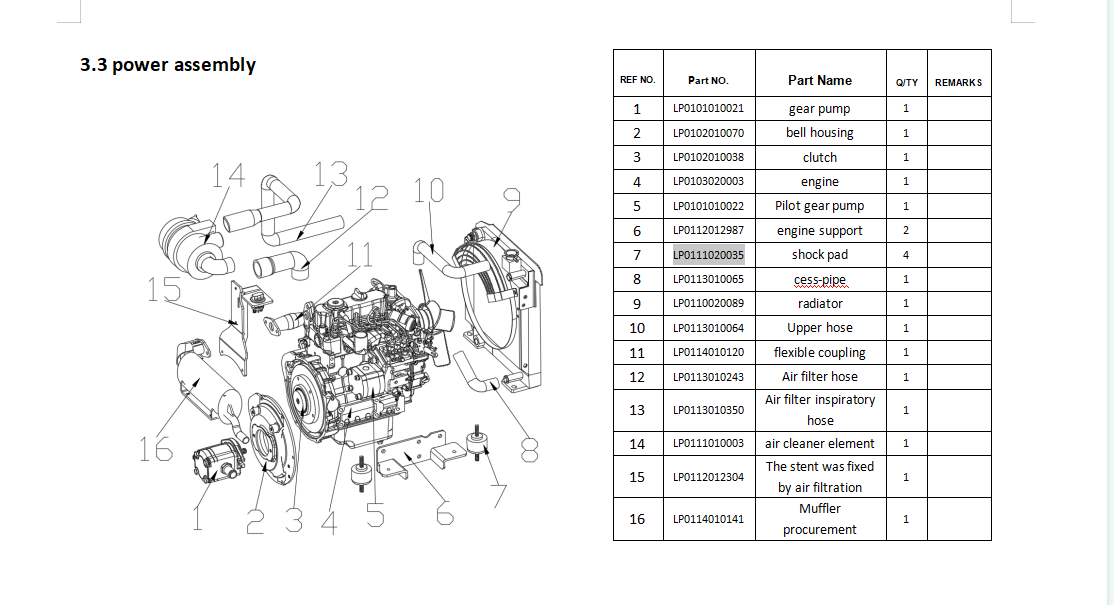 3.3 power assembly

14 13 12 10 9 11 15 16 1 2 3 4 5 6 7 8

| REF NO. | Part NO. | Part Name | Q/TY | REMARKS |
|---|---|---|---|---|
| 1 | LP0101010021 | gear pump | 1 | |
| 2 | LP0102010070 | bell housing | 1 | |
| 3 | LP0102010038 | clutch | 1 | |
| 4 | LP0103020003 | engine | 1 | |
| 5 | LP0101010022 | Pilot gear pump | 1 | |
| 6 | LP0112012987 | engine support | 2 | |
| 7 | LP0111020035 | shock pad | 4 | |
| 8 | LP0113010065 | cess-pipe | 1 | |
| 9 | LP0110020089 | radiator | 1 | |
| 10 | LP0113010064 | Upper hose | 1 | |
| 11 | LP0114010120 | flexible coupling | 1 | |
| 12 | LP0113010243 | Air filter hose | 1 | |
| 13 | LP0113010350 | Air filter inspiratory hose | 1 | |
| 14 | LP0111010003 | air cleaner element | 1 | |
| 15 | LP0112012304 | The stent was fixed by air filtration | 1 | |
| 16 | LP0114010141 | Muffler procurement | 1 | |