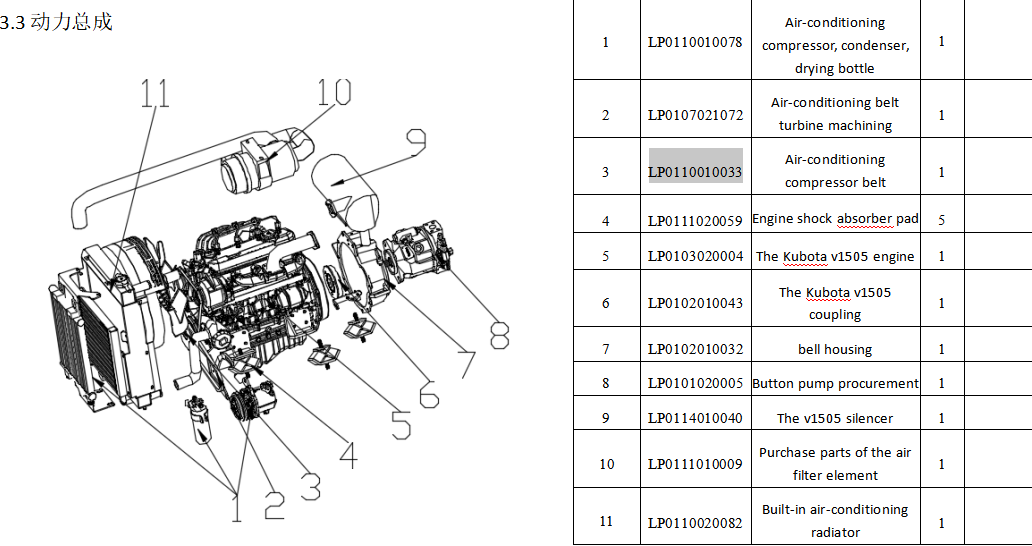 3.3 动力总成

11
10
9
8
7
6
5
4
3
2
1

| 1 | LP0110010078 | Air-conditioning compressor, condenser, drying bottle | 1 | |
|---|---|---|---|---|
| 2 | LP0107021072 | Air-conditioning belt turbine machining | 1 | |
| 3 | LP0110010033 | Air-conditioning compressor belt | 1 | |
| 4 | LP0111020059 | Engine shock absorber pad | 5 | |
| 5 | LP0103020004 | The Kubota v1505 engine | 1 | |
| 6 | LP0102010043 | The Kubota v1505 coupling | 1 | |
| 7 | LP0102010032 | bell housing | 1 | |
| 8 | LP0101020005 | Button pump procurement | 1 | |
| 9 | LP0114010040 | The v1505 silencer | 1 | |
| 10 | LP0111010009 | Purchase parts of the air filter element | 1 | |
| 11 | LP0110020082 | Built-in air-conditioning radiator | 1 | |