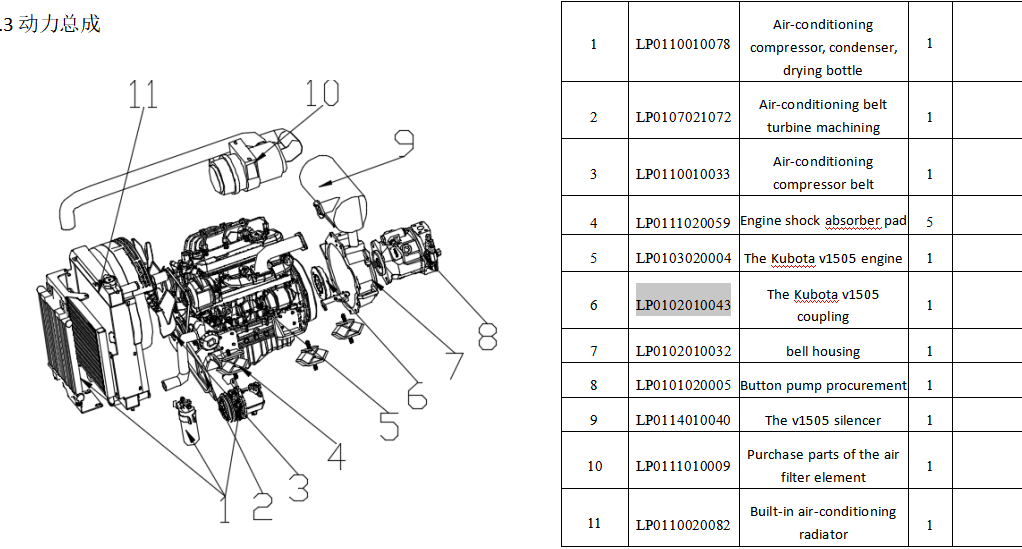 .3 动力总成

11
10
9
8
7
6
5
4
3
2
1

| 1 | LP0110010078 | Air-conditioning compressor, condenser, drying bottle | 1 | |
|---|---|---|---|---|
| 2 | LP0107021072 | Air-conditioning belt turbine machining | 1 | |
| 3 | LP0110010033 | Air-conditioning compressor belt | 1 | |
| 4 | LP0111020059 | Engine shock absorber pad | 5 | |
| 5 | LP0103020004 | The Kubota v1505 engine | 1 | |
| 6 | LP0102010043 | The Kubota v1505 coupling | 1 | |
| 7 | LP0102010032 | bell housing | 1 | |
| 8 | LP0101020005 | Button pump procurement | 1 | |
| 9 | LP0114010040 | The v1505 silencer | 1 | |
| 10 | LP0111010009 | Purchase parts of the air filter element | 1 | |
| 11 | LP0110020082 | Built-in air-conditioning radiator | 1 | |