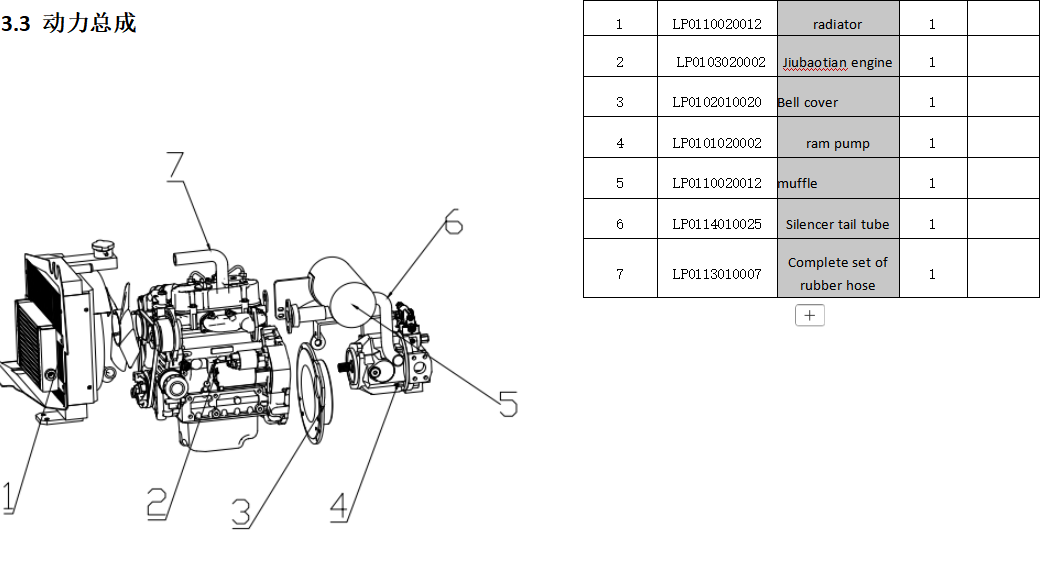 3.3 动力总成

7
6
5
1
2
3
4

| 1 | LP0110020012 | radiator | 1 | |
|---|---|---|---|---|
| 2 | LP0103020002 | Jiubaotian engine | 1 | |
| 3 | LP0102010020 | Bell cover | 1 | |
| 4 | LP0101020002 | ram pump | 1 | |
| 5 | LP0110020012 | muffle | 1 | |
| 6 | LP0114010025 | Silencer tail tube | 1 | |
| 7 | LP0113010007 | Complete set of rubber hose | 1 | |

+